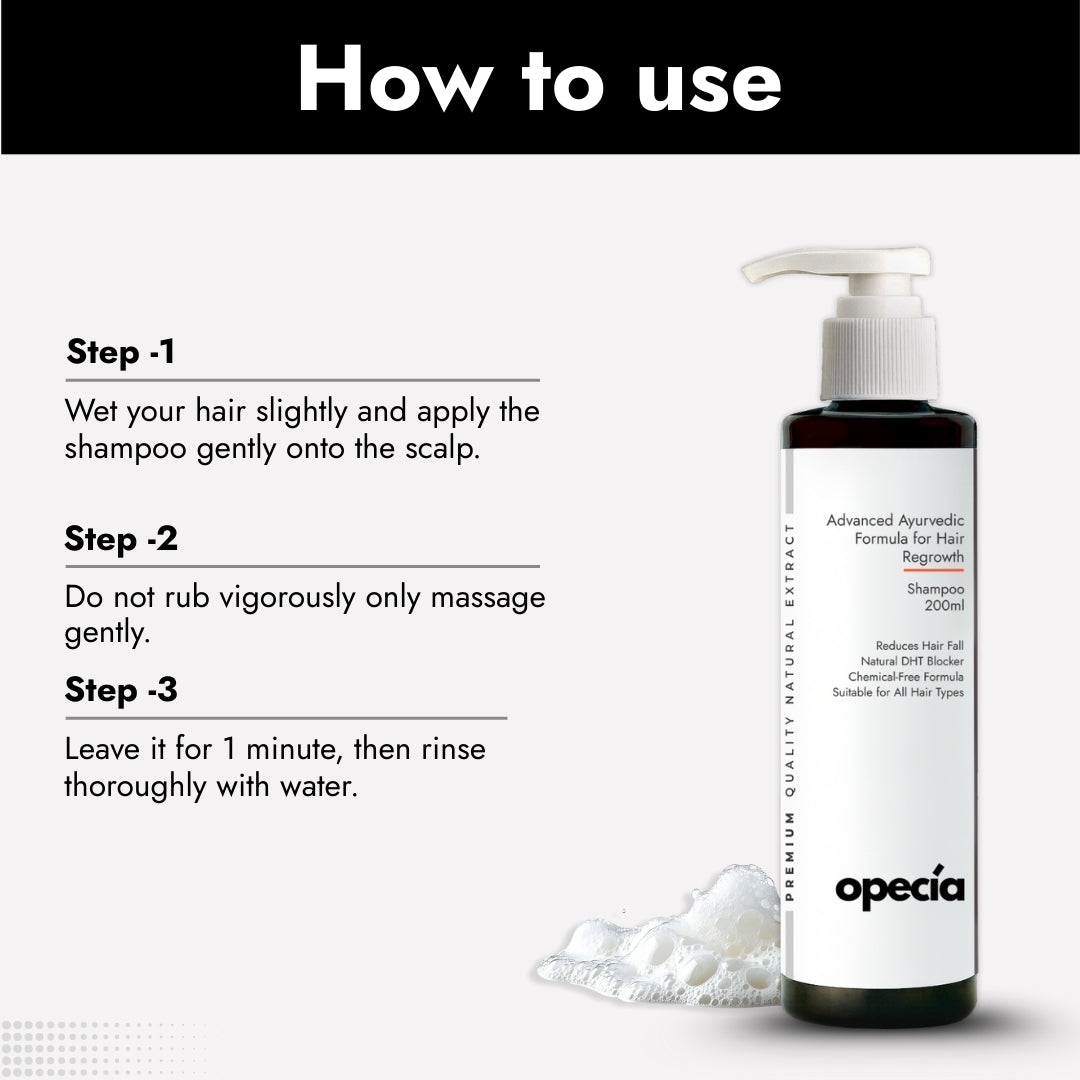 How to use

Step -1

Wet your hair slightly and apply the shampoo gently onto the scalp.

Step -2

Do not rub vigorously only massage gently.

Step -3

Leave it for 1 minute, then rinse thoroughly with water.

PREMIUM QUALITY NATURAL EXTRACT

Advanced Ayurvedic Formula for Hair Regrowth

Shampoo 200ml

Reduces Hair Fall
Natural DHT Blocker
Chemical-Free Formula
Suitable for All Hair Types

opecía