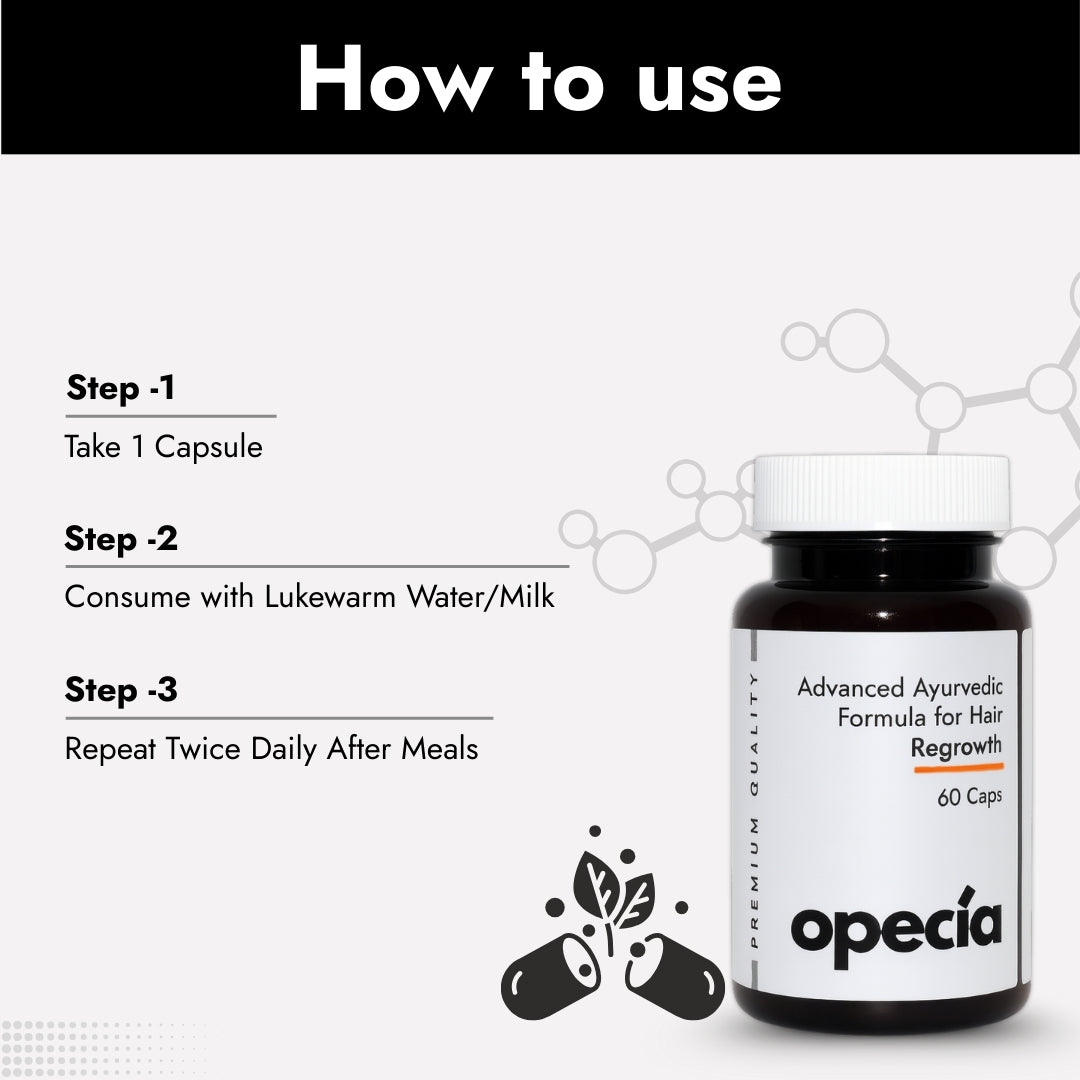 How to use

Step -1

Take 1 Capsule

Step -2

Consume with Lukewarm Water/Milk

Step -3

Repeat Twice Daily After Meals

PREMIUM QUALITY

Advanced Ayurvedic Formula for Hair Regrowth

60 Caps

opecía